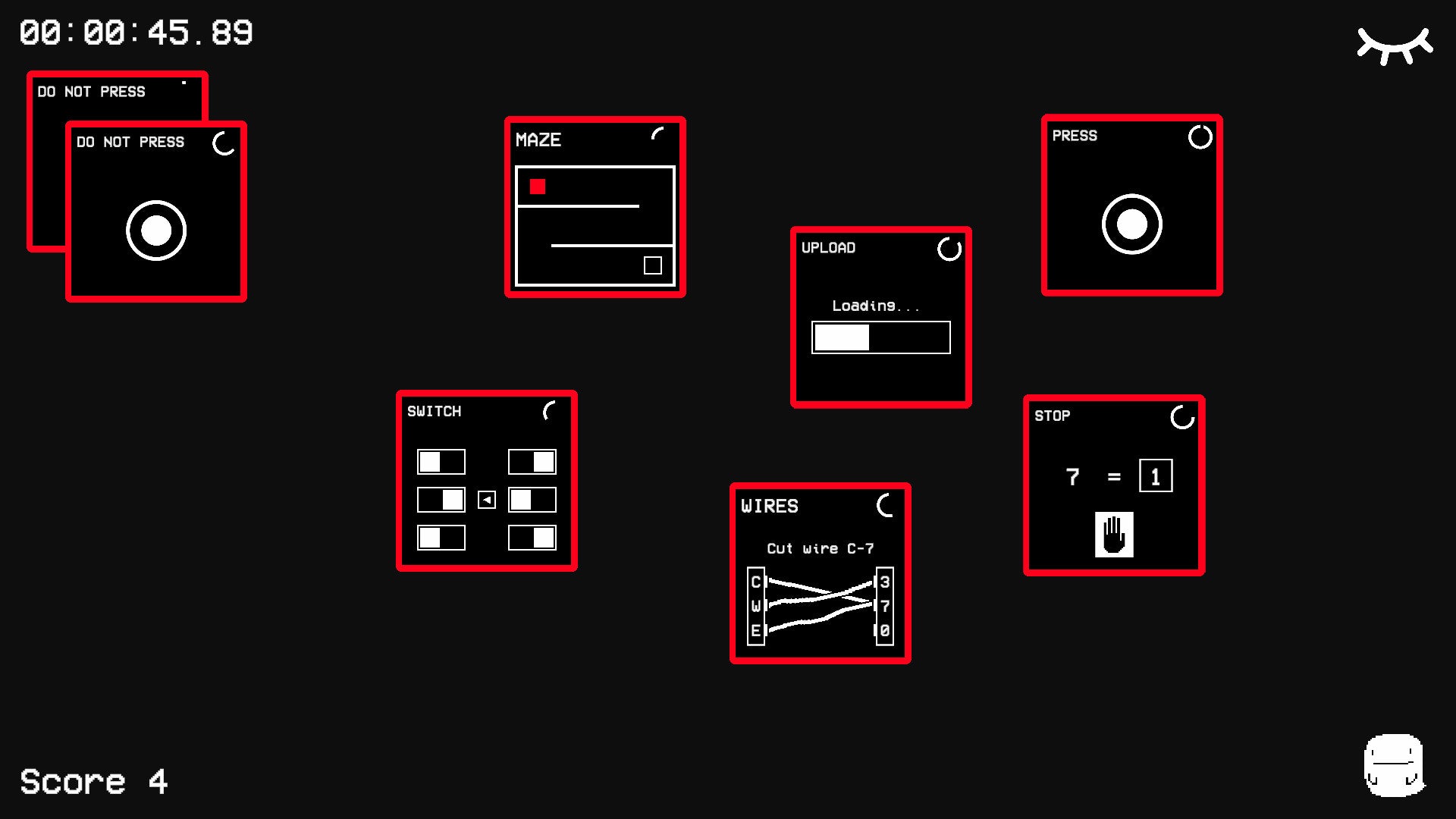 00:00:45.89

DO NOT PRESS

DO NOT PRESS

MAZE

PRESS

UPLOAD

Loading...

SWITCH

STOP

7 = 1

WIRES

Cut wire C-7

C
W
E

3
7
0

Score 4